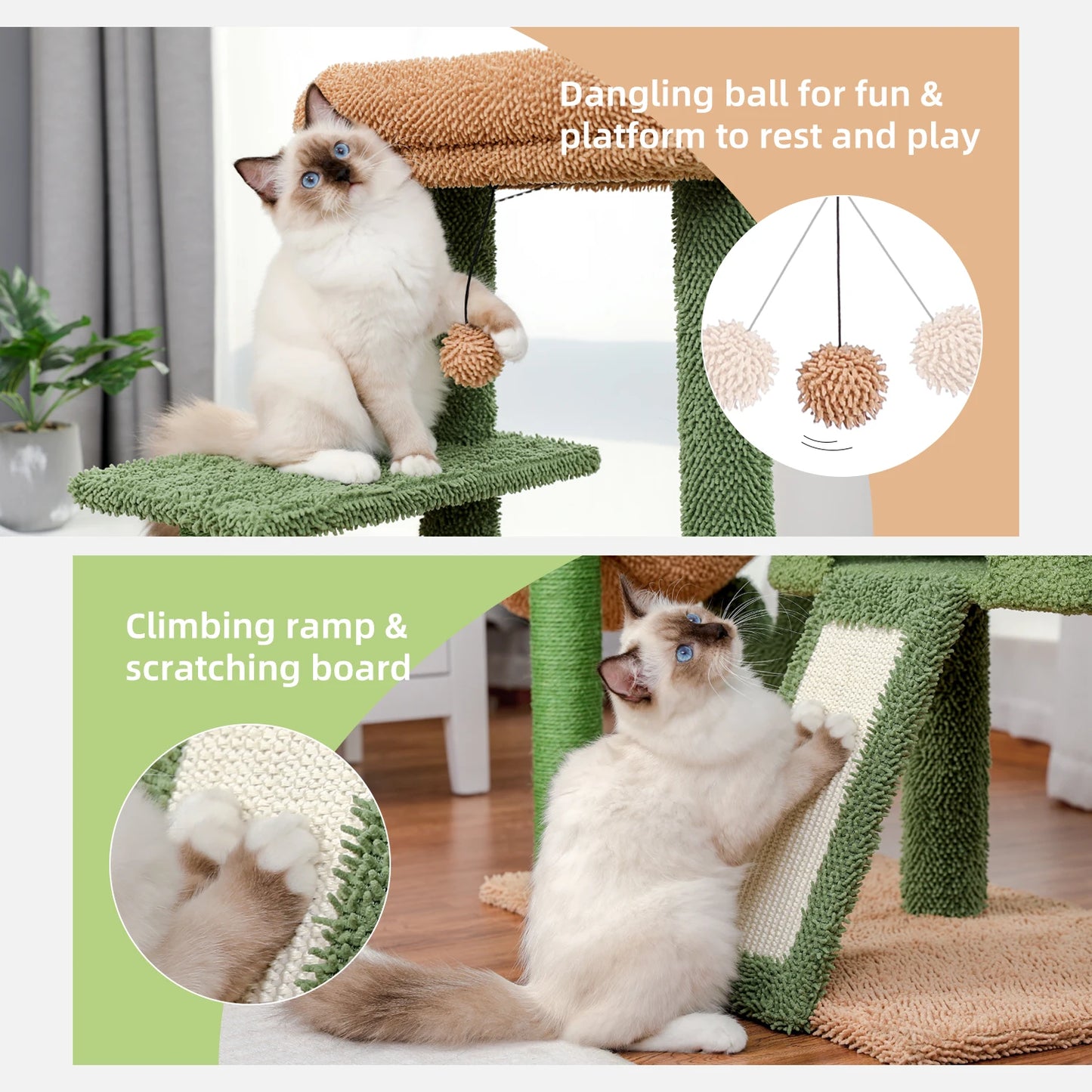 Dangling ball for fun & platform to rest and play

Climbing ramp & scratching board