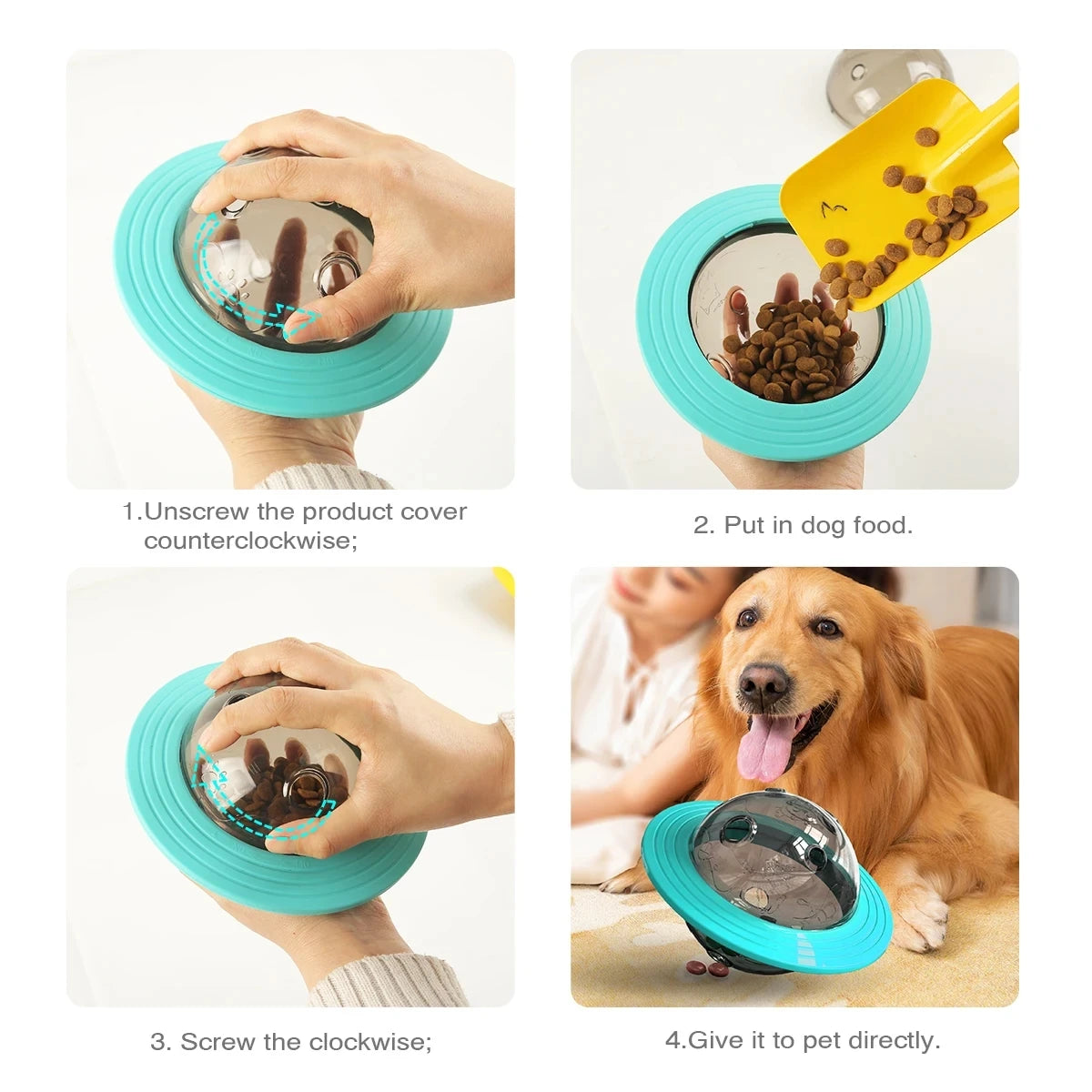 1.Unscrew the product cover counterclockwise;

2. Put in dog food.

3. Screw the clockwise;

4.Give it to pet directly.