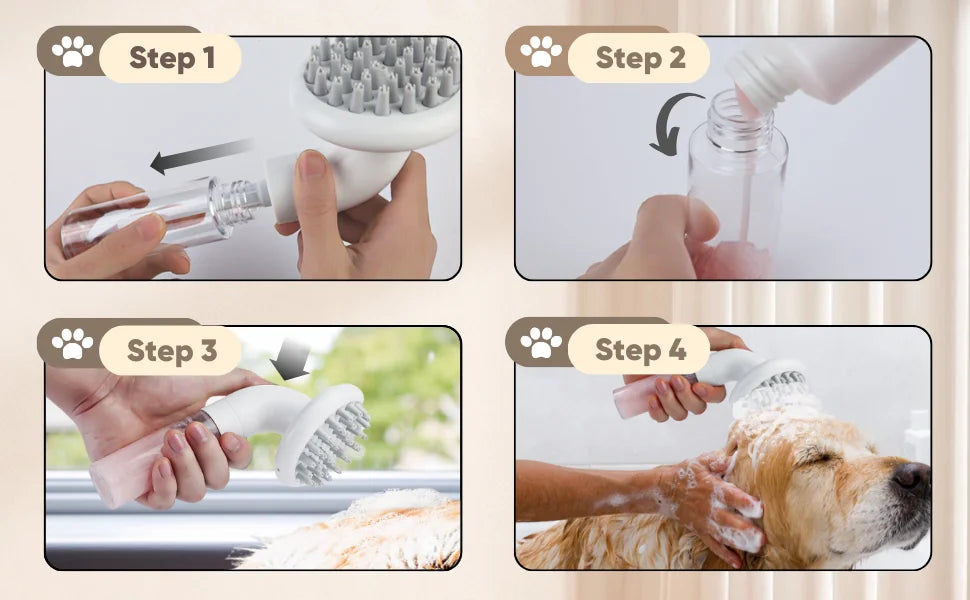 Step 1

Step 2

Step 3

Step 4