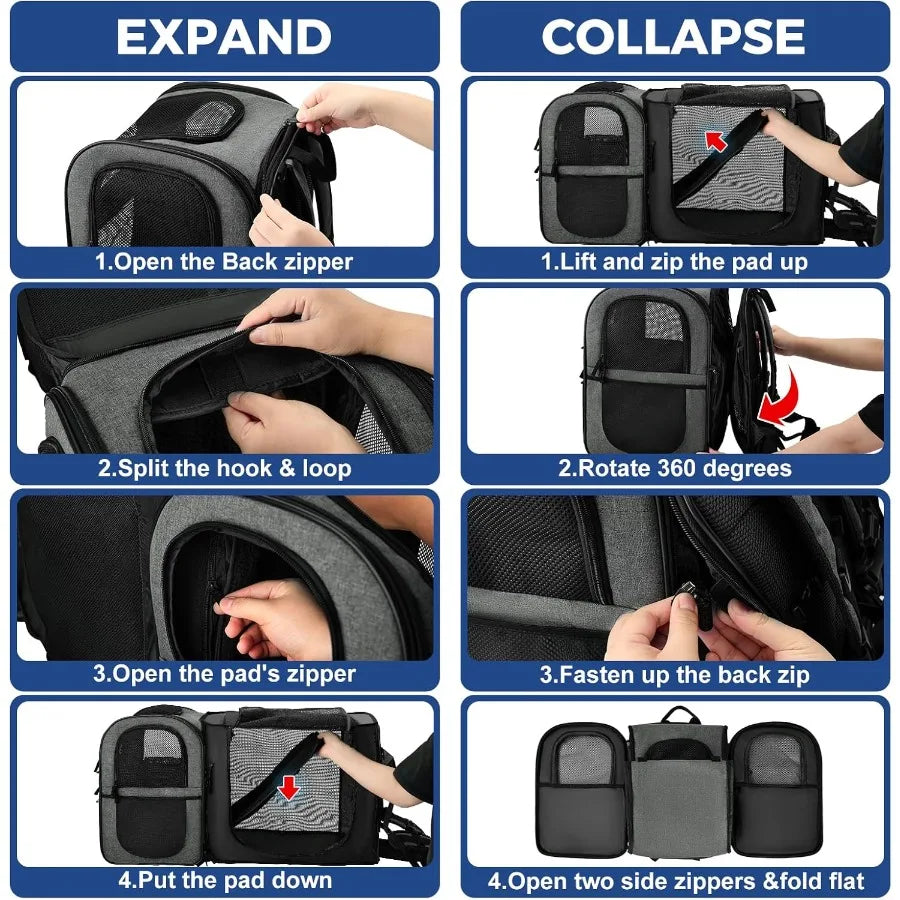 EXPAND

1.Open the Back zipper

2.Split the hook & loop

3.Open the pad's zipper

4.Put the pad down

COLLAPSE

1.Lift and zip the pad up

2.Rotate 360 degrees

3.Fasten up the back zip

4.Open two side zippers &fold flat