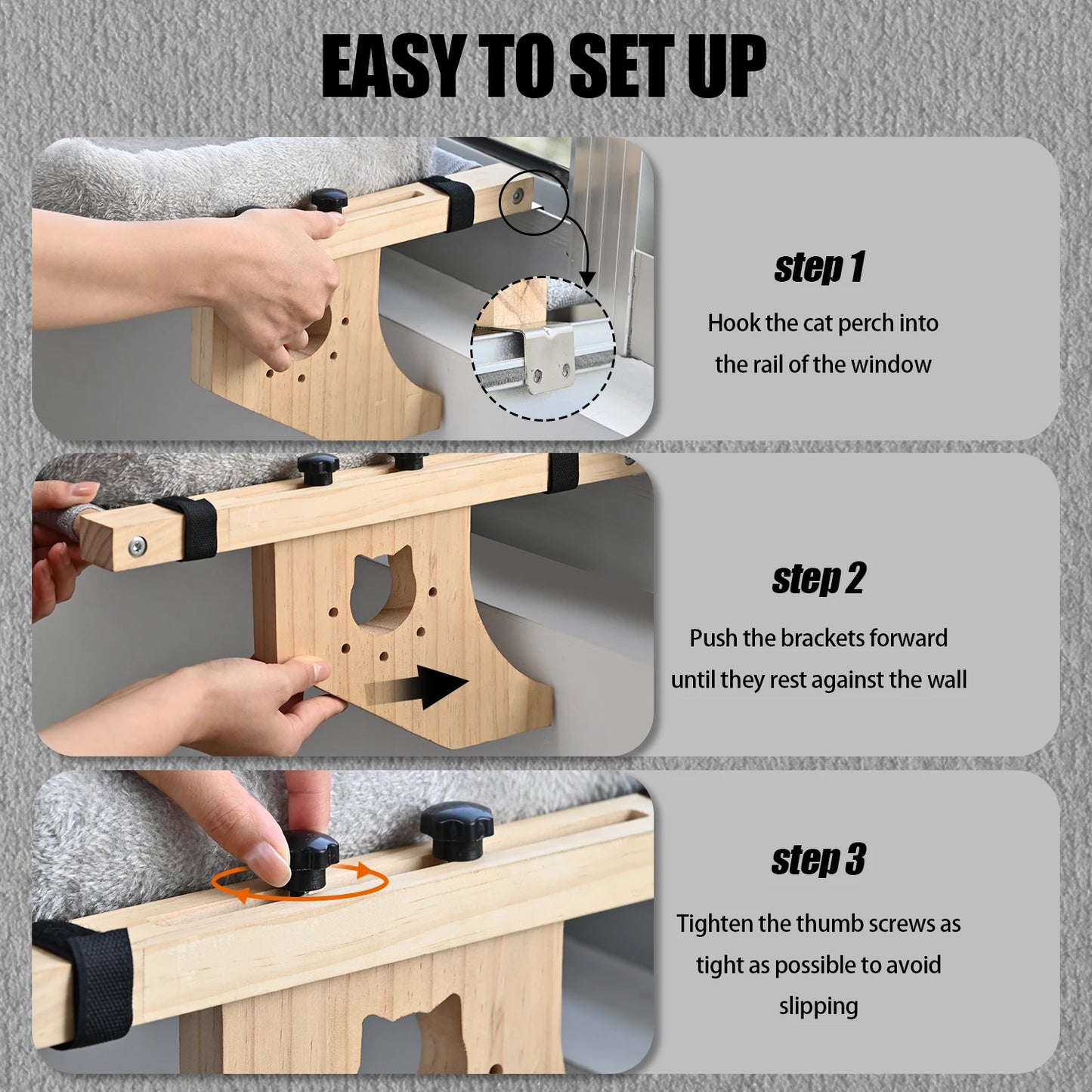 EASY TO SET UP

step 1

Hook the cat perch into the rail of the window

step 2

Push the brackets forward until they rest against the wall

step 3

Tighten the thumb screws as tight as possible to avoid slipping