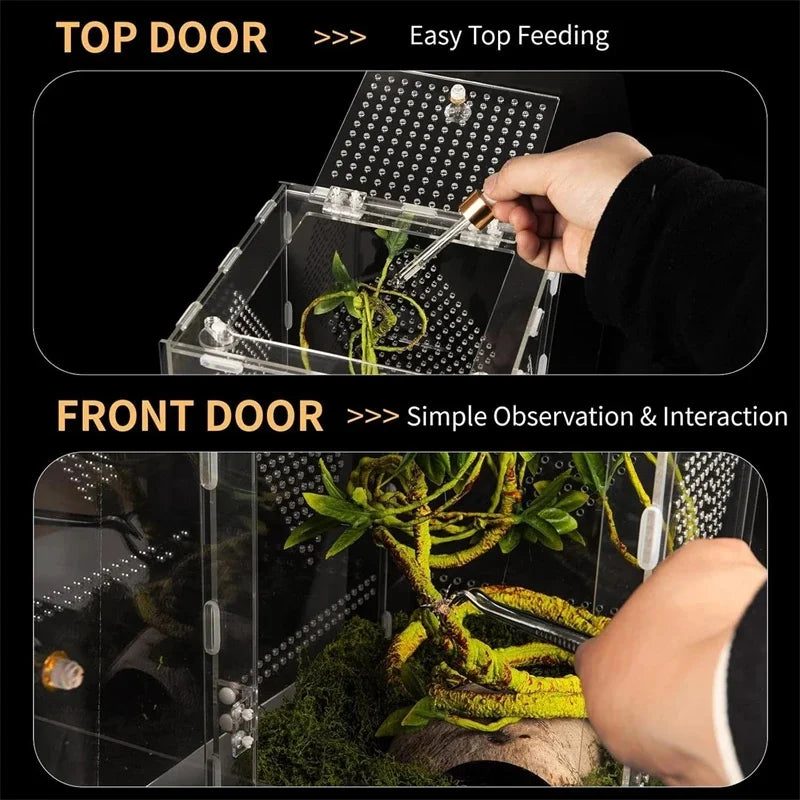 TOP DOOR >>> Easy Top Feeding

FRONT DOOR >>> Simple Observation & Interaction